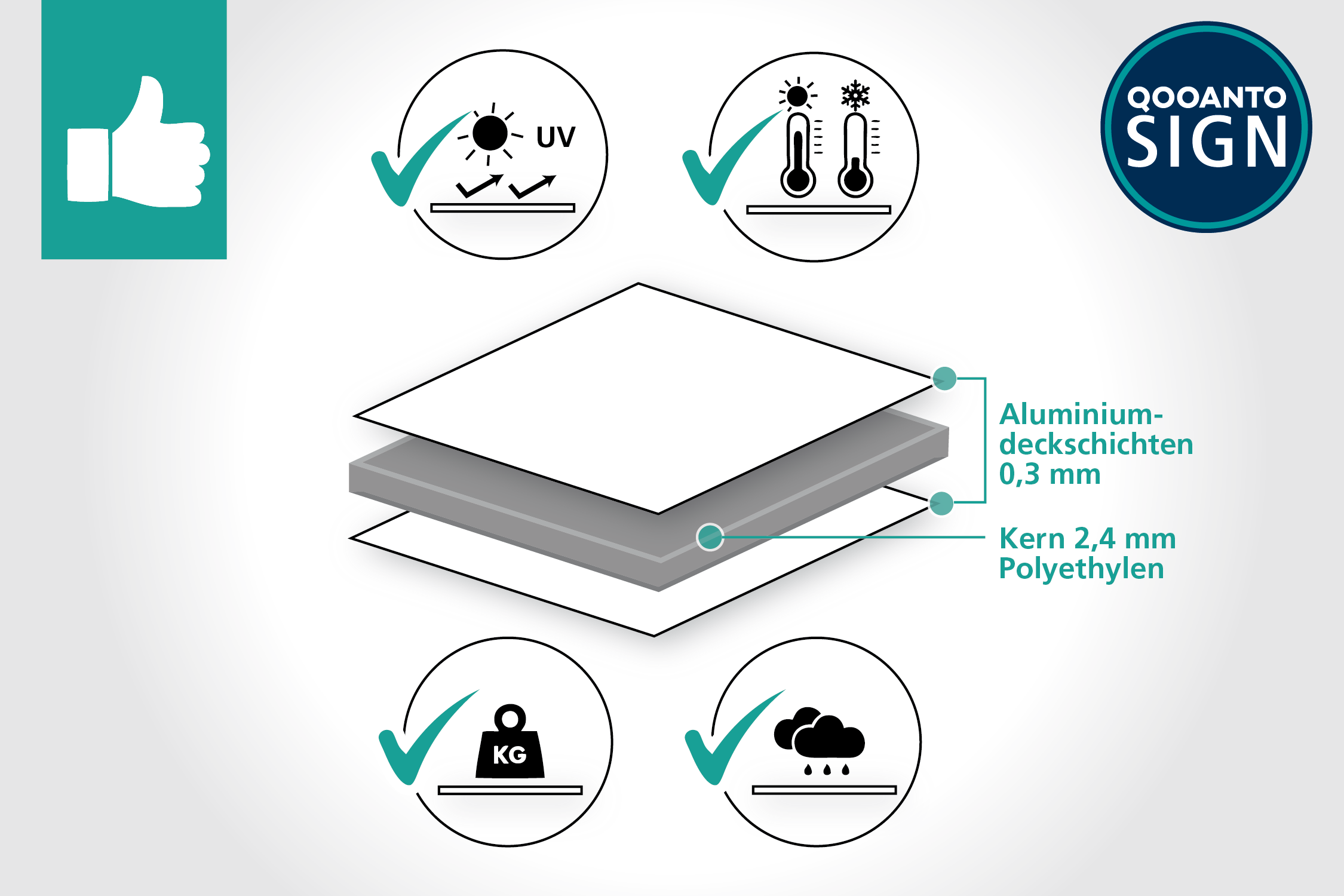 UV

QOOANTO
SIGN

Aluminiumdeckschichten
0,3 mm

Kern 2,4 mm
Polyethylen

KG